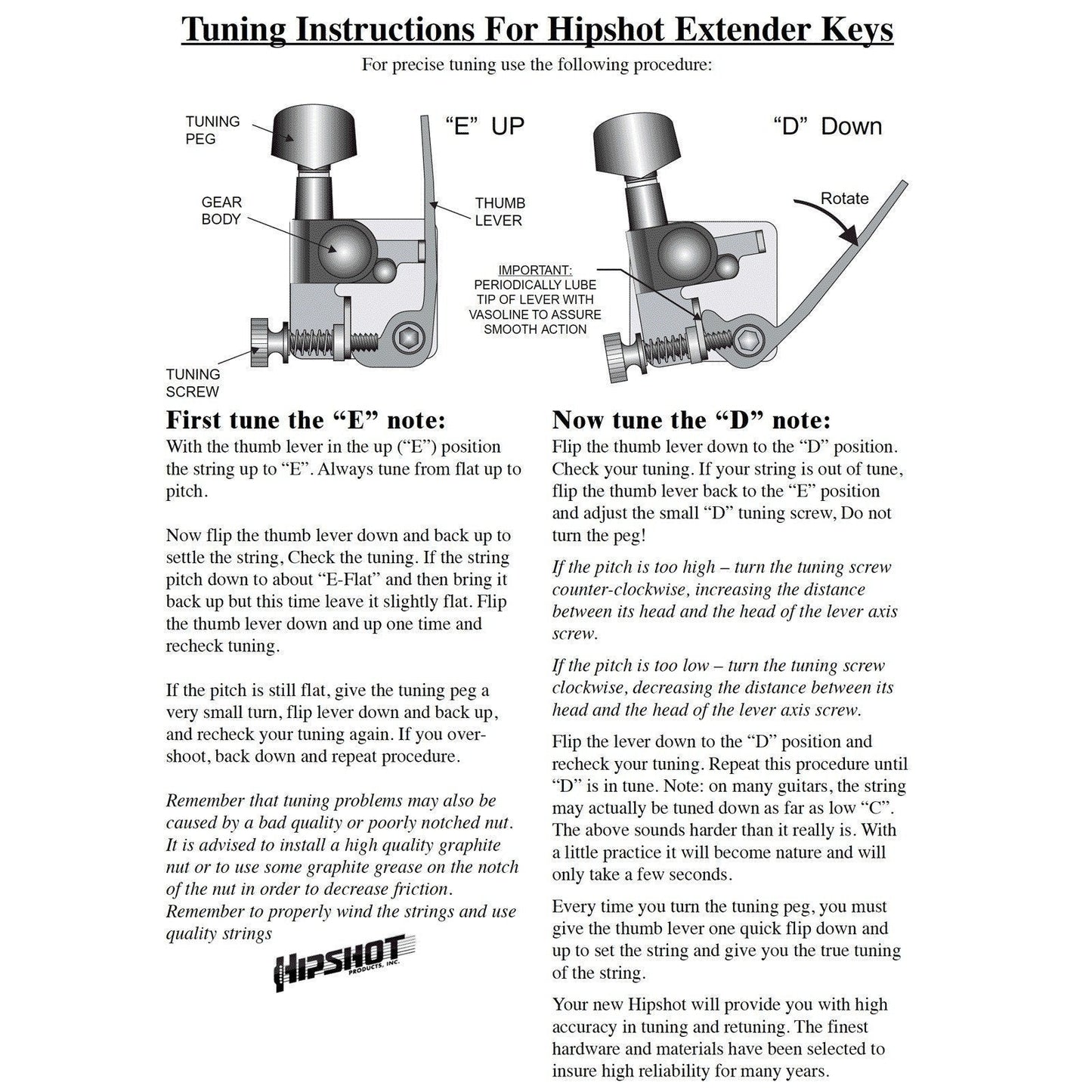 Tuning Instructions For Hipshot Extender Keys

For precise tuning use the following procedure:

TUNING PEG

"E" UP

GEAR BODY

THUMB LEVER

TUNING SCREW

"D" Down

Rotate

IMPORTANT: PERIODICALLY LUBE TIP OF LEVER WITH VASOLINE TO ASSURE SMOOTH ACTION

First tune the "E" note:

With the thumb lever in the up ("E") position the string up to "E". Always tune from flat up to pitch.

Now flip the thumb lever down and back up to settle the string, Check the tuning. If the string pitch down to about "E-Flat" and then bring it back up but this time leave it slightly flat. Flip the thumb lever down and up one time and recheck tuning.

If the pitch is still flat, give the tuning peg a very small turn, flip lever down and back up, and recheck your tuning again. If you overshoot, back down and repeat procedure.

Remember that tuning problems may also be caused by a bad quality or poorly notched nut. It is advised to install a high quality graphite nut or to use some graphite grease on the notch of the nut in order to decrease friction. Remember to properly wind the strings and use quality strings

HIPSHOT PRODUCTS, INC.

Now tune the "D" note:

Flip the thumb lever down to the "D" position. Check your tuning. If your string is out of tune, flip the thumb lever back to the "E" position and adjust the small "D" tuning screw, Do not turn the peg!

If the pitch is too high – turn the tuning screw counter-clockwise, increasing the distance between its head and the head of the lever axis screw.

If the pitch is too low – turn the tuning screw clockwise, decreasing the distance between its head and the head of the lever axis screw.

Flip the lever down to the "D" position and recheck your tuning. Repeat this procedure until "D" is in tune. Note: on many guitars, the string may actually be tuned down as far as low "C". The above sounds harder than it really is. With a little practice it will become nature and will only take a few seconds.

Every time you turn the tuning peg, you must give the thumb lever one quick flip down and up to set the string and give you the true tuning of the string.

Your new Hipshot will provide you with high accuracy in tuning and retuning. The finest hardware and materials have been selected to insure high reliability for many years.