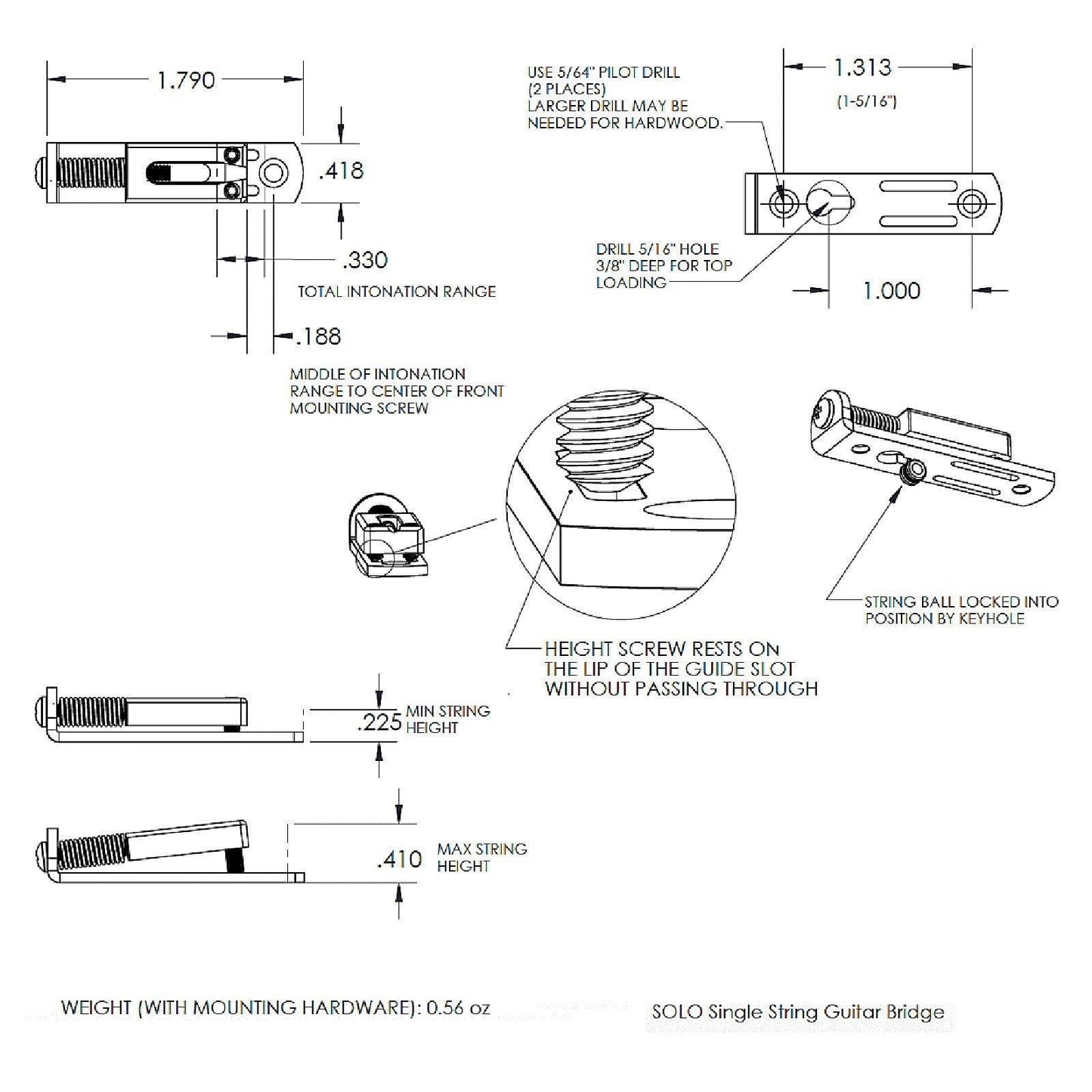 1.790

.418

.330

TOTAL INTONATION RANGE

.188

MIDDLE OF INTONATION RANGE TO CENTER OF FRONT MOUNTING SCREW

USE 5/64" PILOT DRILL (2 PLACES) LARGER DRILL MAY BE NEEDED FOR HARDWOOD.

1.313

(1-5/16")

DRILL 5/16" HOLE 3/8" DEEP FOR TOP LOADING

1.000

STRING BALL LOCKED INTO POSITION BY KEYHOLE

HEIGHT SCREW RESTS ON THE LIP OF THE GUIDE SLOT WITHOUT PASSING THROUGH

.225 MIN STRING HEIGHT

.410 MAX STRING HEIGHT

WEIGHT (WITH MOUNTING HARDWARE): 0.56 oz

SOLO Single String Guitar Bridge