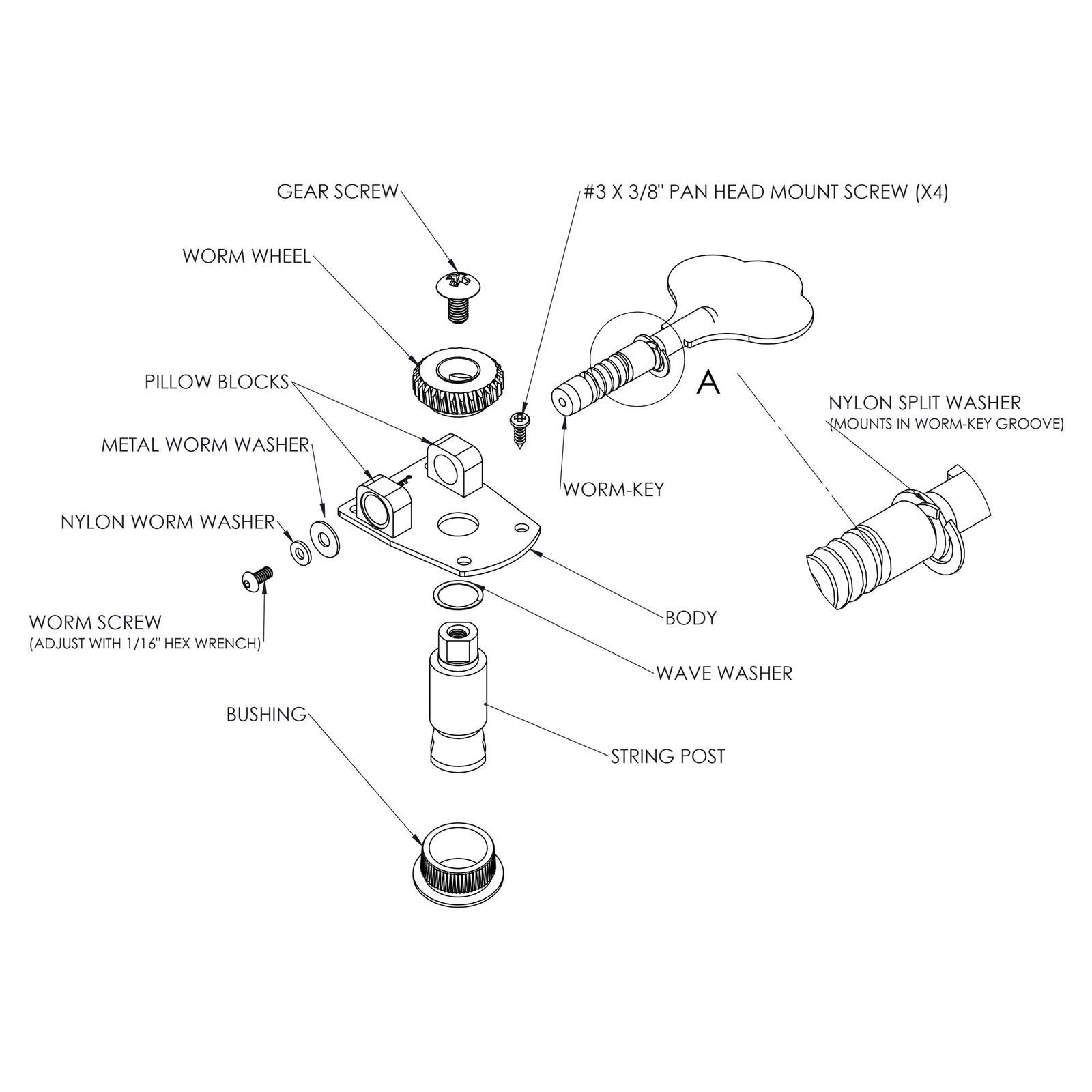 GEAR SCREW

#3 X 3/8" PAN HEAD MOUNT SCREW (X4)

WORM WHEEL

PILLOW BLOCKS

A

NYLON SPLIT WASHER
(MOUNTS IN WORM-KEY GROOVE)

METAL WORM WASHER

WORM-KEY

NYLON WORM WASHER

WORM SCREW
(ADJUST WITH 1/16" HEX WRENCH)

BODY

WAVE WASHER

BUSHING

STRING POST