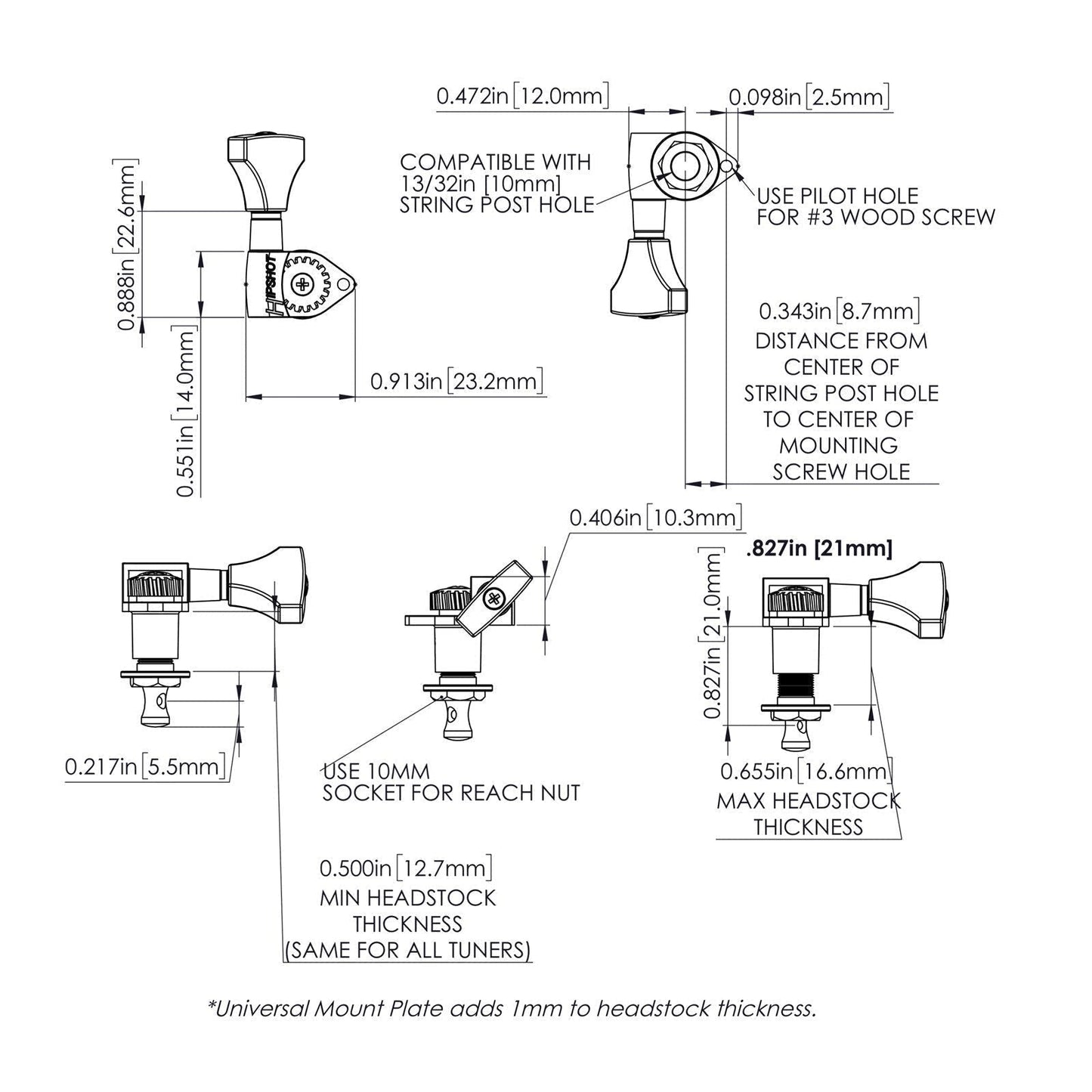 0.472in [12.0mm]

0.098in [2.5mm]

COMPATIBLE WITH
13/32in [10mm]
STRING POST HOLE

USE PILOT HOLE
FOR #3 WOOD SCREW

0.888in [22.6mm]

HIPSHOT

0.551in [14.0mm]

0.913in [23.2mm]

0.343in [8.7mm]
DISTANCE FROM
CENTER OF
STRING POST HOLE
TO CENTER OF
MOUNTING
SCREW HOLE

0.406in [10.3mm]

.827in [21mm]

0.827in [21.0mm]

0.217in [5.5mm]

USE 10MM
SOCKET FOR REACH NUT

0.655in [16.6mm]
MAX HEADSTOCK
THICKNESS

0.500in [12.7mm]
MIN HEADSTOCK
THICKNESS
(SAME FOR ALL TUNERS)

*Universal Mount Plate adds 1mm to headstock thickness.