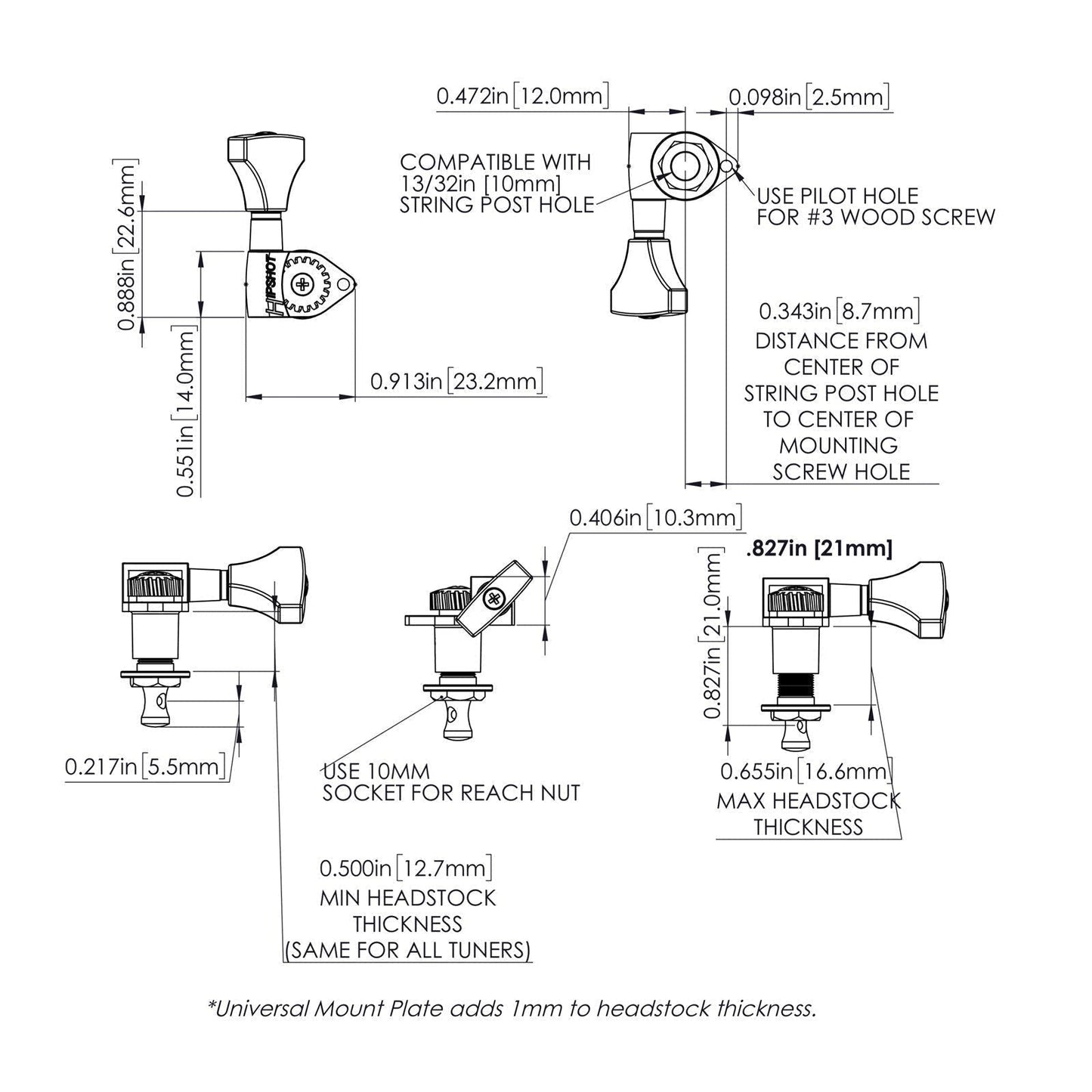 0.472in [12.0mm]

0.098in [2.5mm]

COMPATIBLE WITH 13/32in [10mm] STRING POST HOLE

USE PILOT HOLE FOR #3 WOOD SCREW

0.888in [22.6mm]

HIPSHOT

0.551in [14.0mm]

0.913in [23.2mm]

0.343in [8.7mm]
DISTANCE FROM CENTER OF STRING POST HOLE TO CENTER OF MOUNTING SCREW HOLE

0.406in [10.3mm]

.827in [21mm]

0.827in [21.0mm]

0.217in [5.5mm]

USE 10MM SOCKET FOR REACH NUT

0.655in [16.6mm]
MAX HEADSTOCK THICKNESS

0.500in [12.7mm]
MIN HEADSTOCK THICKNESS
(SAME FOR ALL TUNERS)

*Universal Mount Plate adds 1mm to headstock thickness.